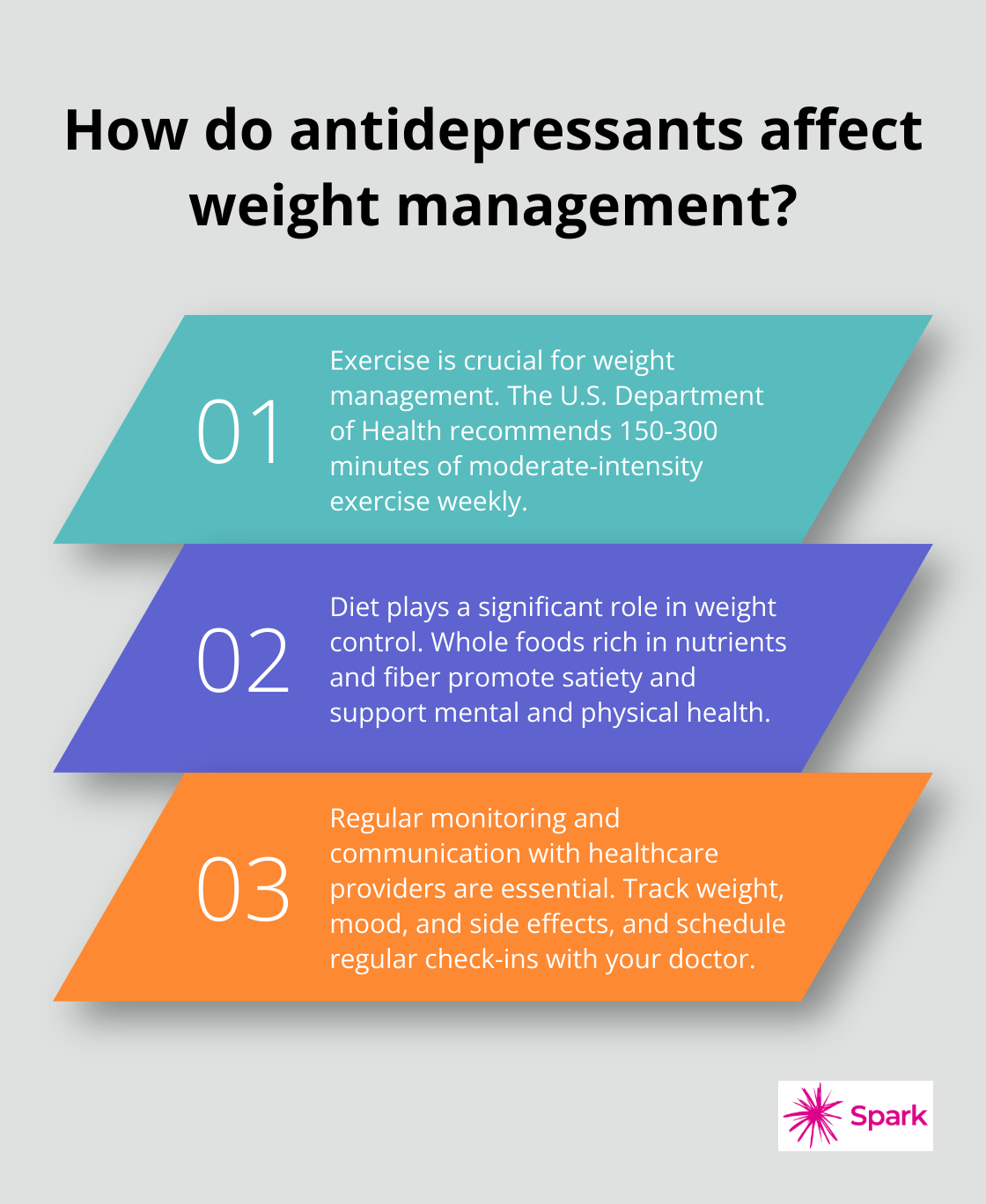 How do antidepressants affect weight management?

01

Exercise is crucial for weight management. The U.S. Department of Health recommends 150-300 minutes of moderate-intensity exercise weekly.

02

Diet plays a significant role in weight control. Whole foods rich in nutrients and fiber promote satiety and support mental and physical health.

03

Regular monitoring and communication with healthcare providers are essential. Track weight, mood, and side effects, and schedule regular check-ins with your doctor.

Spark