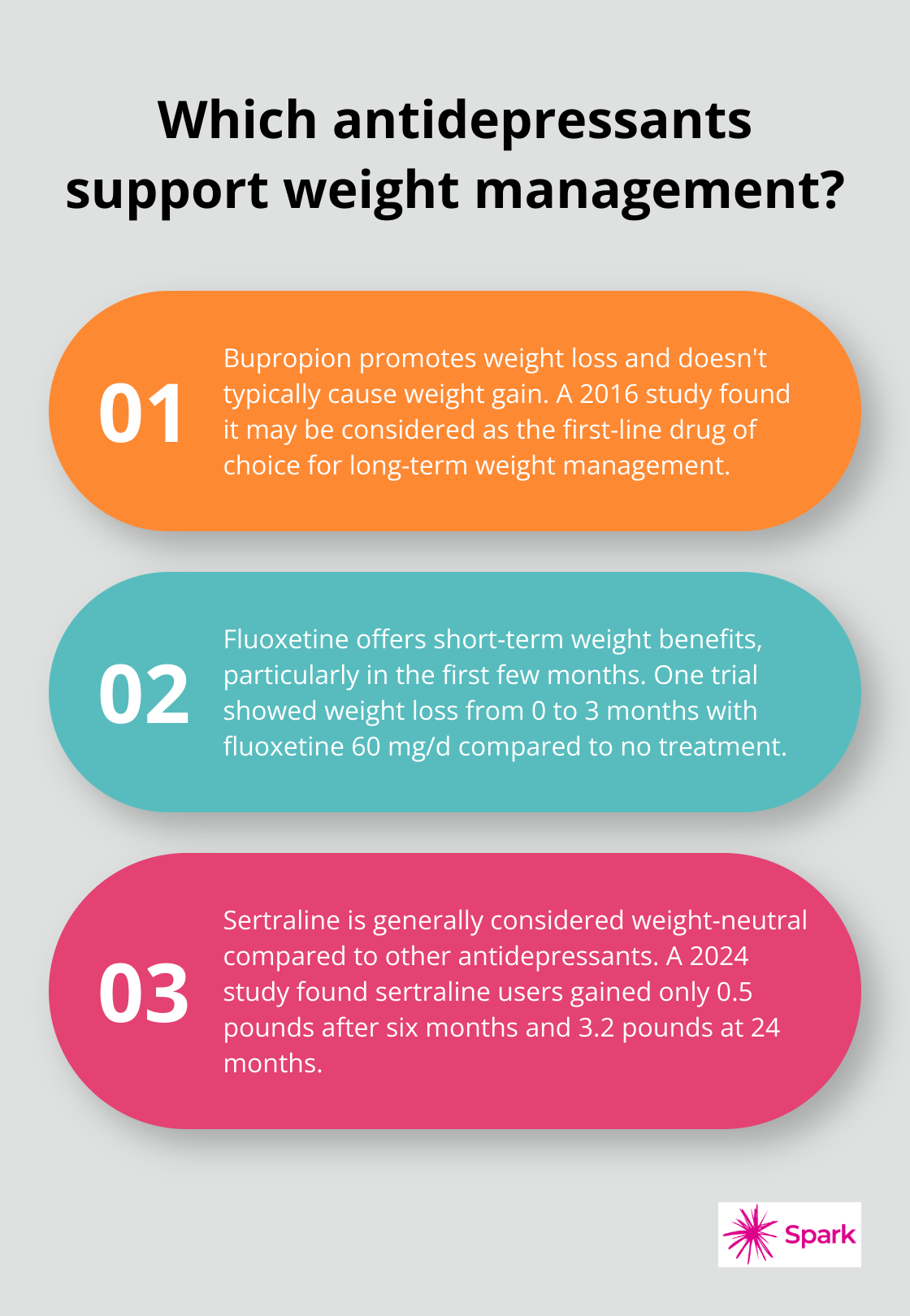 Which antidepressants support weight management?

01

Bupropion promotes weight loss and doesn't typically cause weight gain. A 2016 study found it may be considered as the first-line drug of choice for long-term weight management.

02

Fluoxetine offers short-term weight benefits, particularly in the first few months. One trial showed weight loss from 0 to 3 months with fluoxetine 60 mg/d compared to no treatment.

03

Sertraline is generally considered weight-neutral compared to other antidepressants. A 2024 study found sertraline users gained only 0.5 pounds after six months and 3.2 pounds at 24 months.

Spark