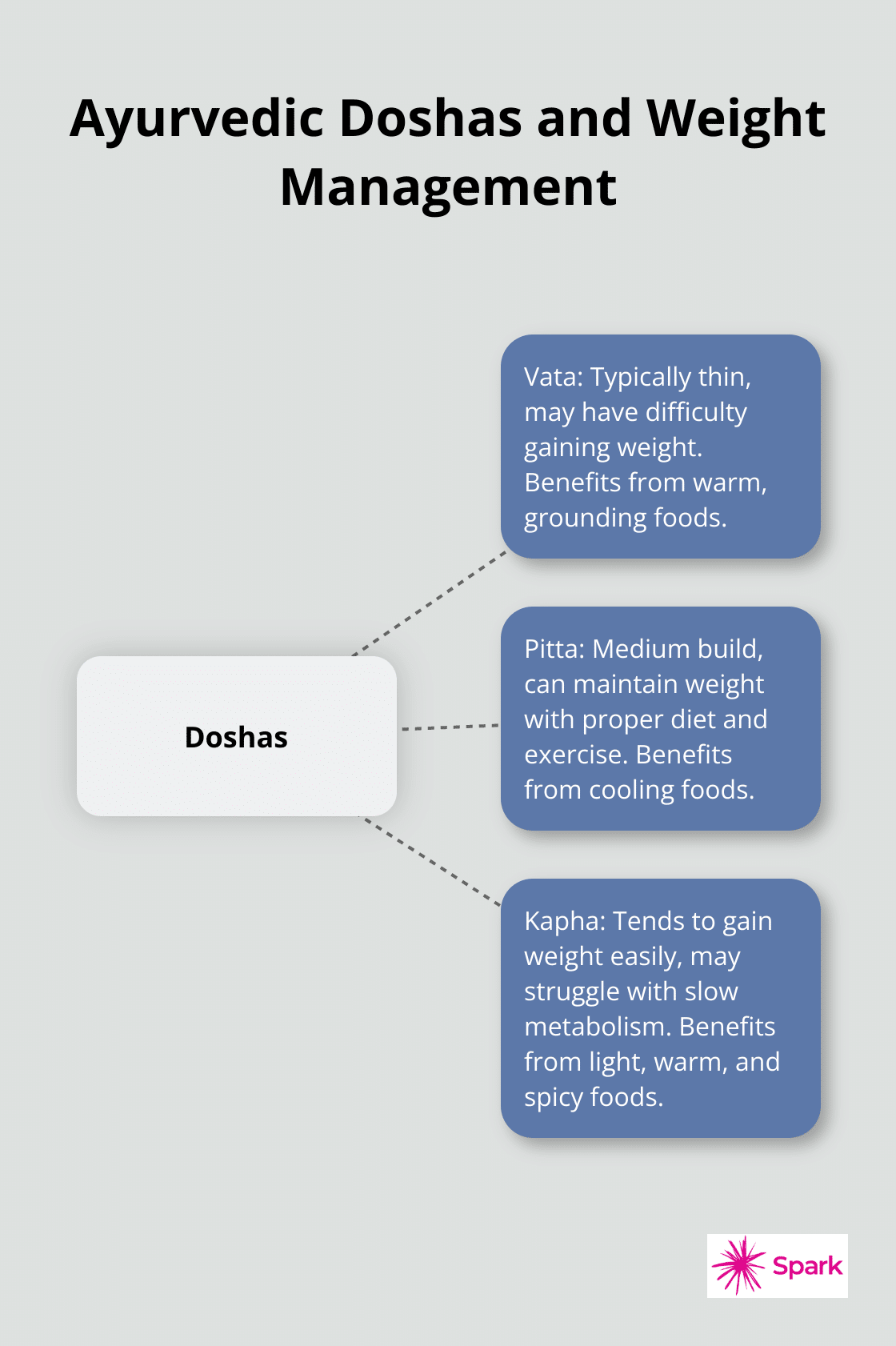 Ayurvedic Doshas and Weight Management

Doshas

Vata: Typically thin, may have difficulty gaining weight. Benefits from warm, grounding foods.

Pitta: Medium build, can maintain weight with proper diet and exercise. Benefits from cooling foods.

Kapha: Tends to gain weight easily, may struggle with slow metabolism. Benefits from light, warm, and spicy foods.

Spark