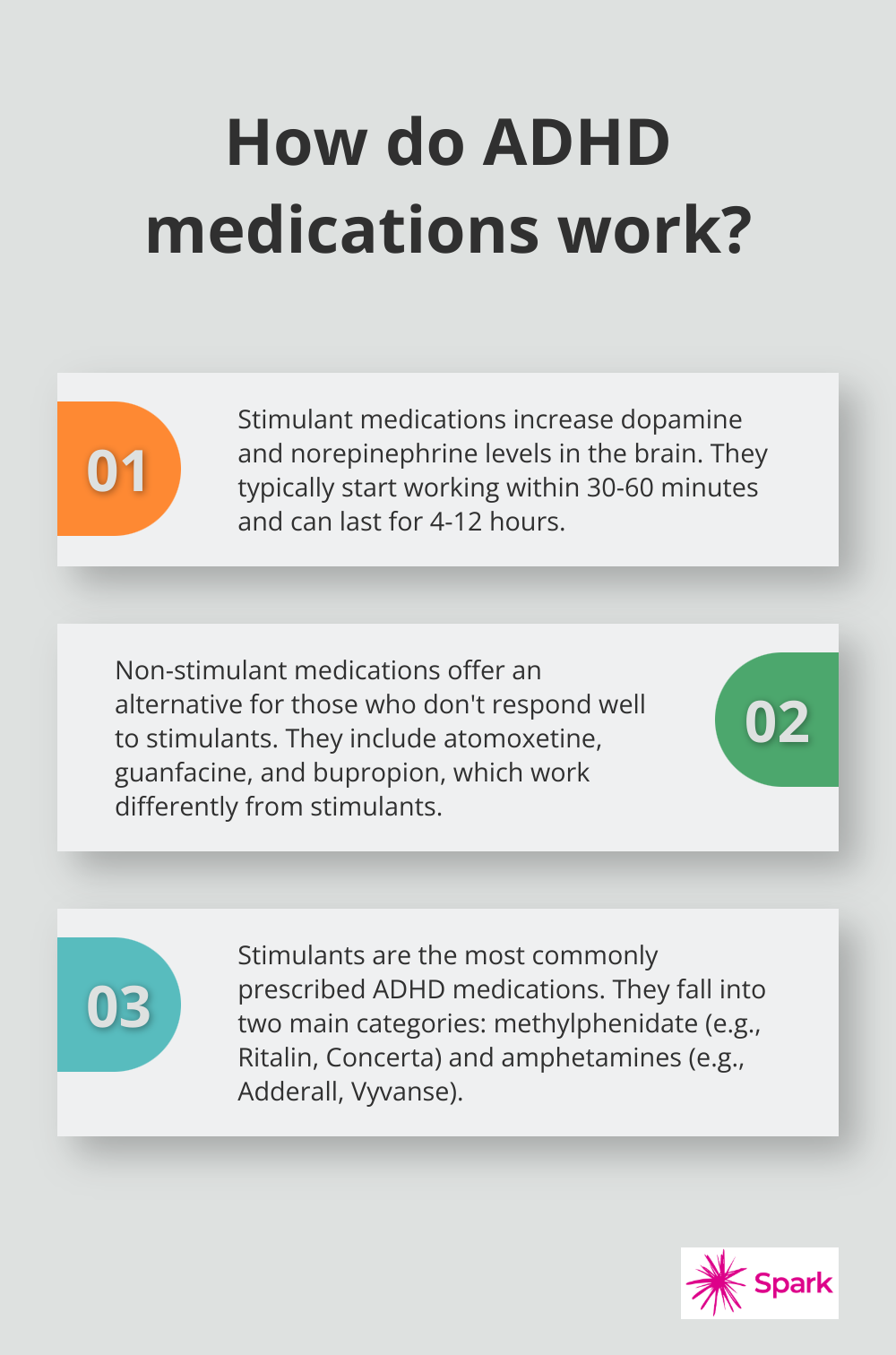 How do ADHD medications work?

01

Stimulant medications increase dopamine and norepinephrine levels in the brain. They typically start working within 30-60 minutes and can last for 4-12 hours.

Non-stimulant medications offer an alternative for those who don't respond well to stimulants. They include atomoxetine, guanfacine, and bupropion, which work differently from stimulants.

02

03

Stimulants are the most commonly prescribed ADHD medications. They fall into two main categories: methylphenidate (e.g., Ritalin, Concerta) and amphetamines (e.g., Adderall, Vyvanse).

Spark