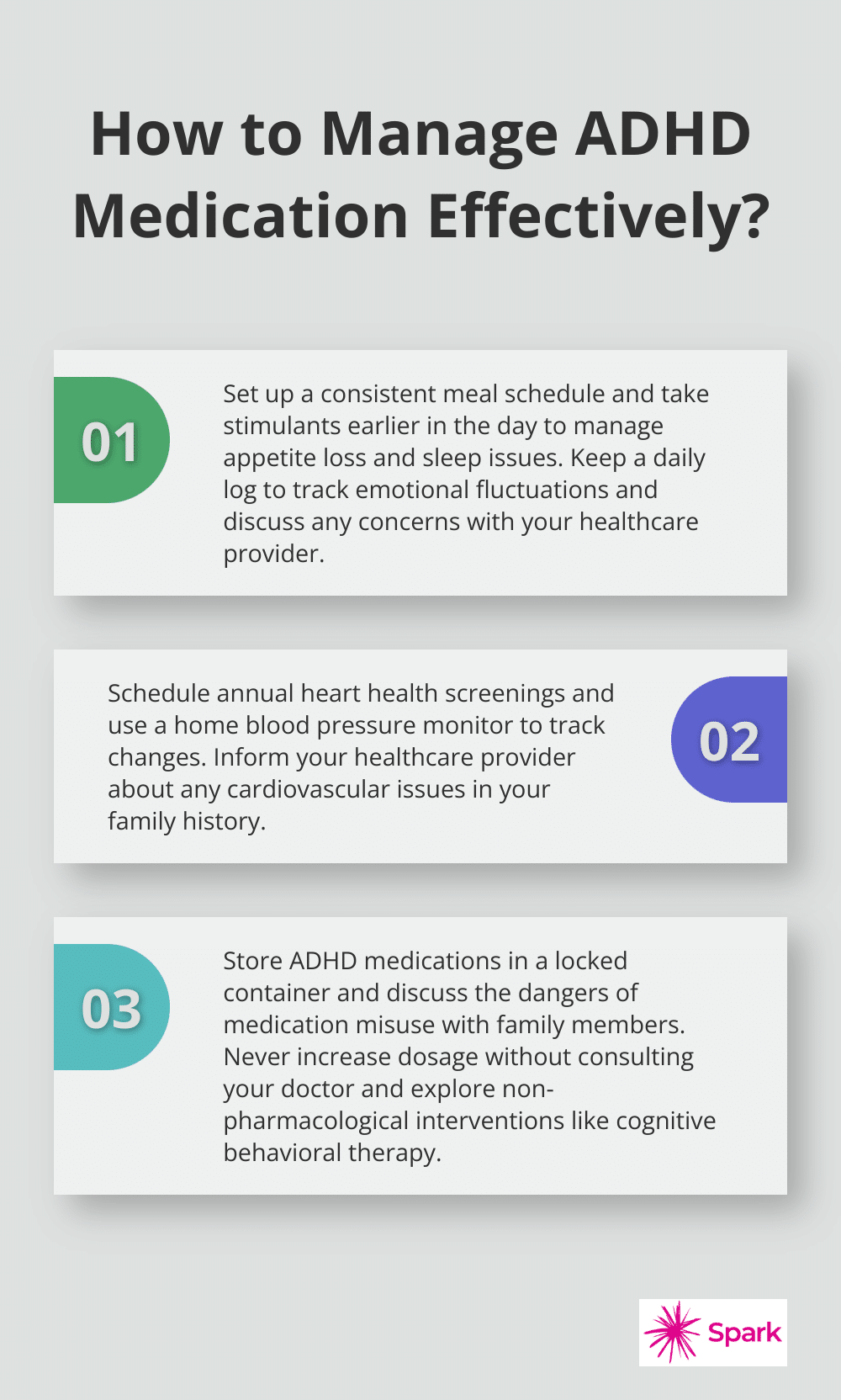 How to Manage ADHD Medication Effectively?

01

Set up a consistent meal schedule and take stimulants earlier in the day to manage appetite loss and sleep issues. Keep a daily log to track emotional fluctuations and discuss any concerns with your healthcare provider.

Schedule annual heart health screenings and use a home blood pressure monitor to track changes. Inform your healthcare provider about any cardiovascular issues in your family history.

02

03

Store ADHD medications in a locked container and discuss the dangers of medication misuse with family members. Never increase dosage without consulting your doctor and explore non-pharmacological interventions like cognitive behavioral therapy.

Spark