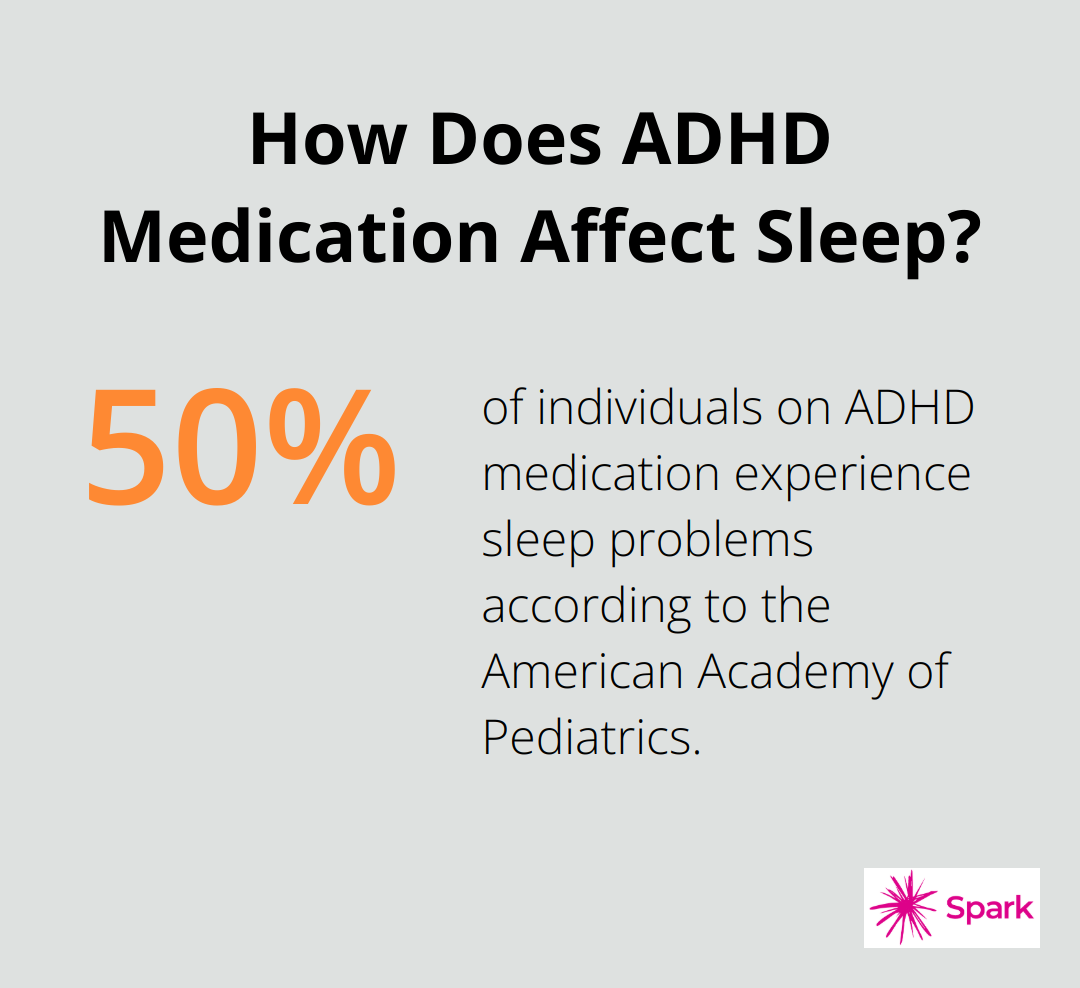 How Does ADHD Medication Affect Sleep?

50%

of individuals on ADHD medication experience sleep problems according to the American Academy of Pediatrics.

Spark