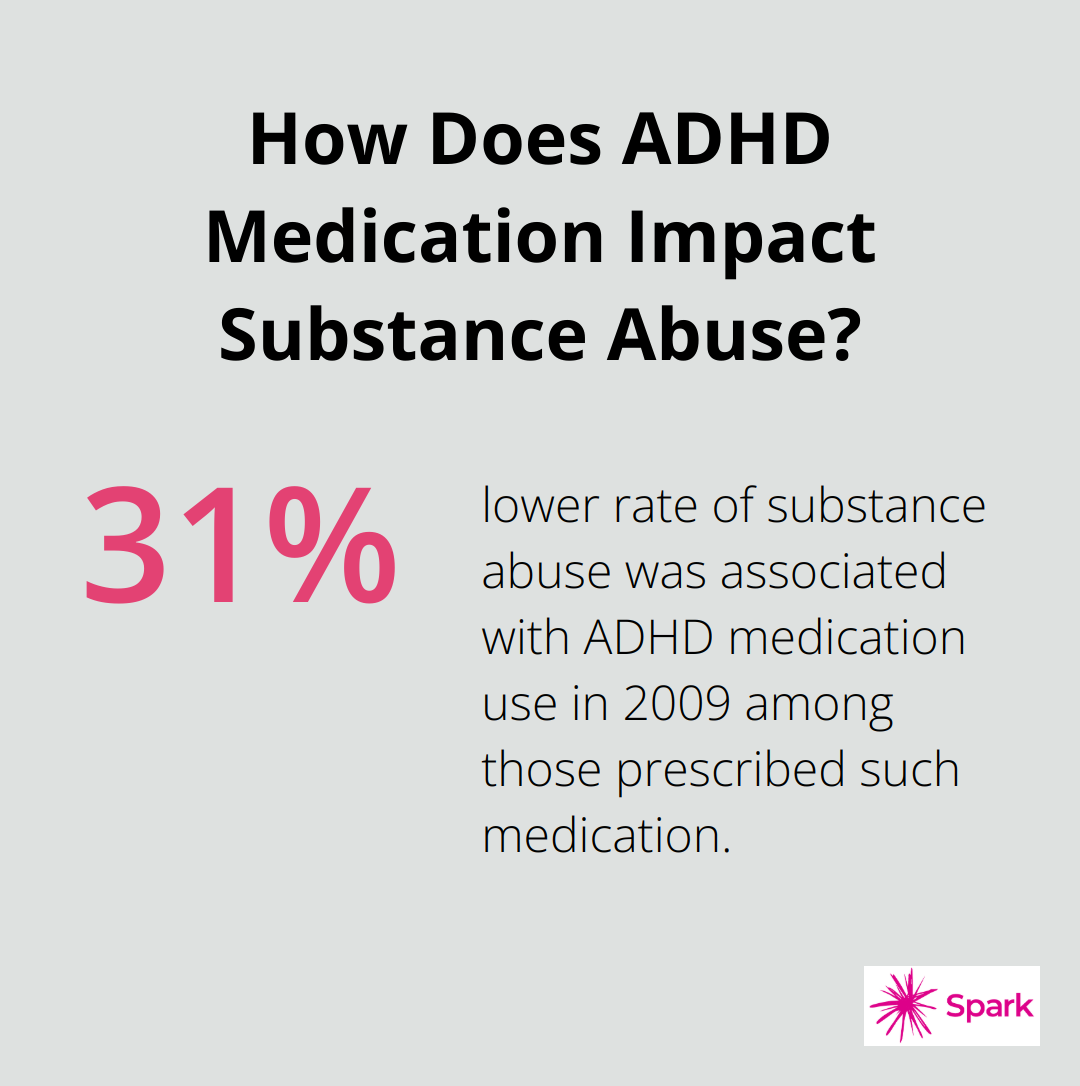 How Does ADHD Medication Impact Substance Abuse?

31%

lower rate of substance abuse was associated with ADHD medication use in 2009 among those prescribed such medication.

Spark