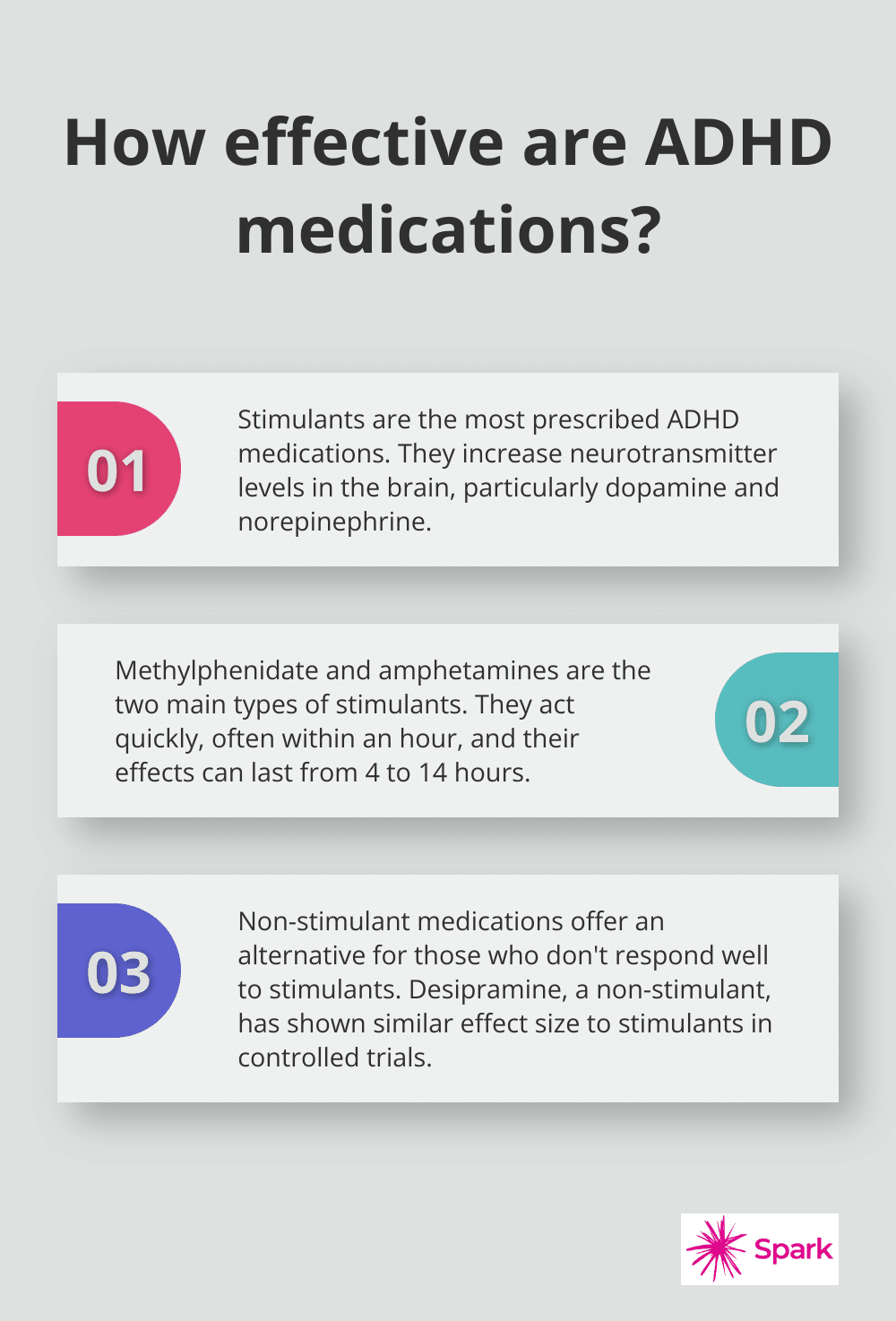 How effective are ADHD medications?

01

Stimulants are the most prescribed ADHD medications. They increase neurotransmitter levels in the brain, particularly dopamine and norepinephrine.

Methylphenidate and amphetamines are the two main types of stimulants. They act quickly, often within an hour, and their effects can last from 4 to 14 hours.

02

03

Non-stimulant medications offer an alternative for those who don't respond well to stimulants. Desipramine, a non-stimulant, has shown similar effect size to stimulants in controlled trials.

Spark