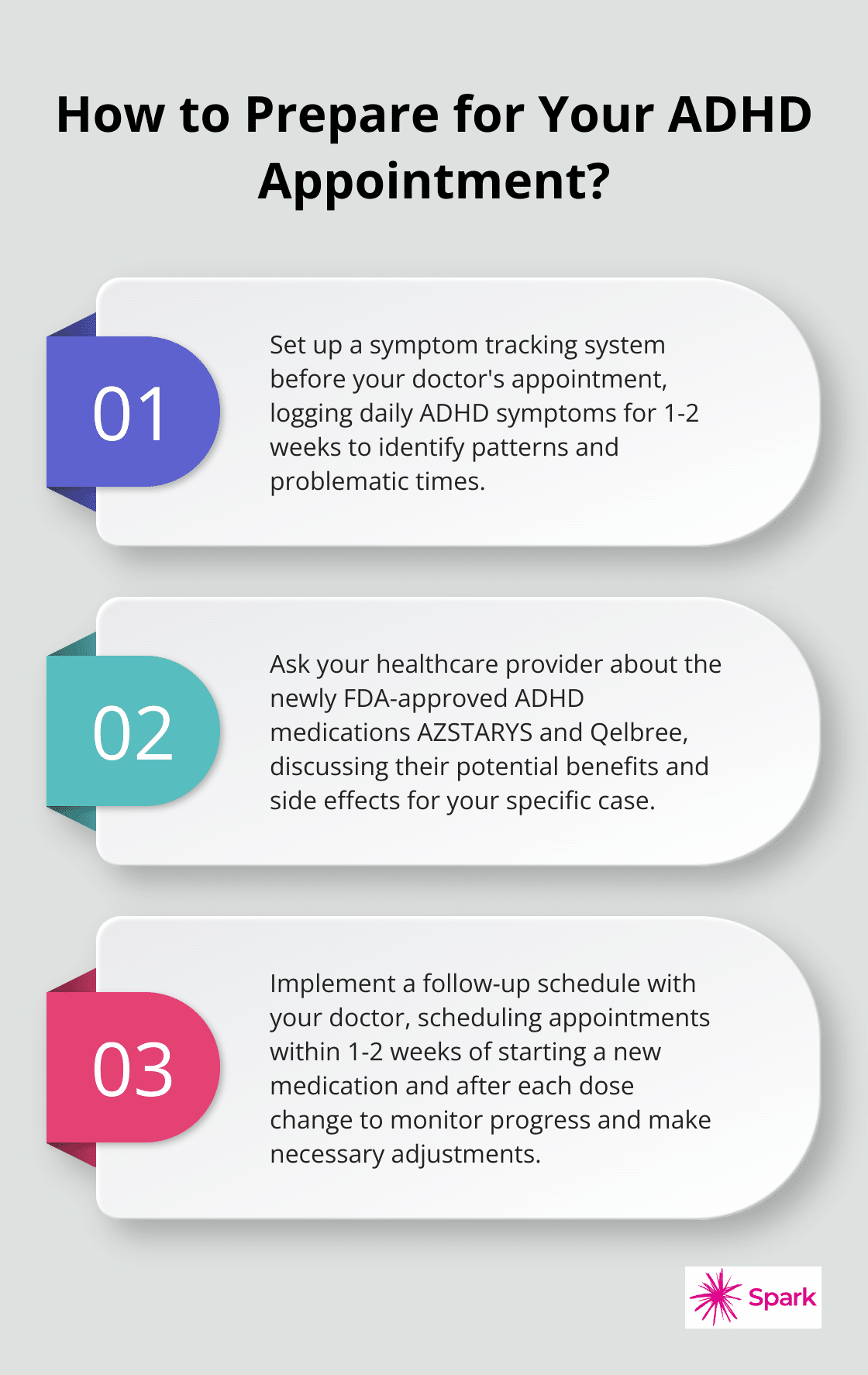 How to Prepare for Your ADHD Appointment?

01

Set up a symptom tracking system before your doctor's appointment, logging daily ADHD symptoms for 1-2 weeks to identify patterns and problematic times.

02

Ask your healthcare provider about the newly FDA-approved ADHD medications AZSTARYS and Qelbree, discussing their potential benefits and side effects for your specific case.

03

Implement a follow-up schedule with your doctor, scheduling appointments within 1-2 weeks of starting a new medication and after each dose change to monitor progress and make necessary adjustments.

Spark