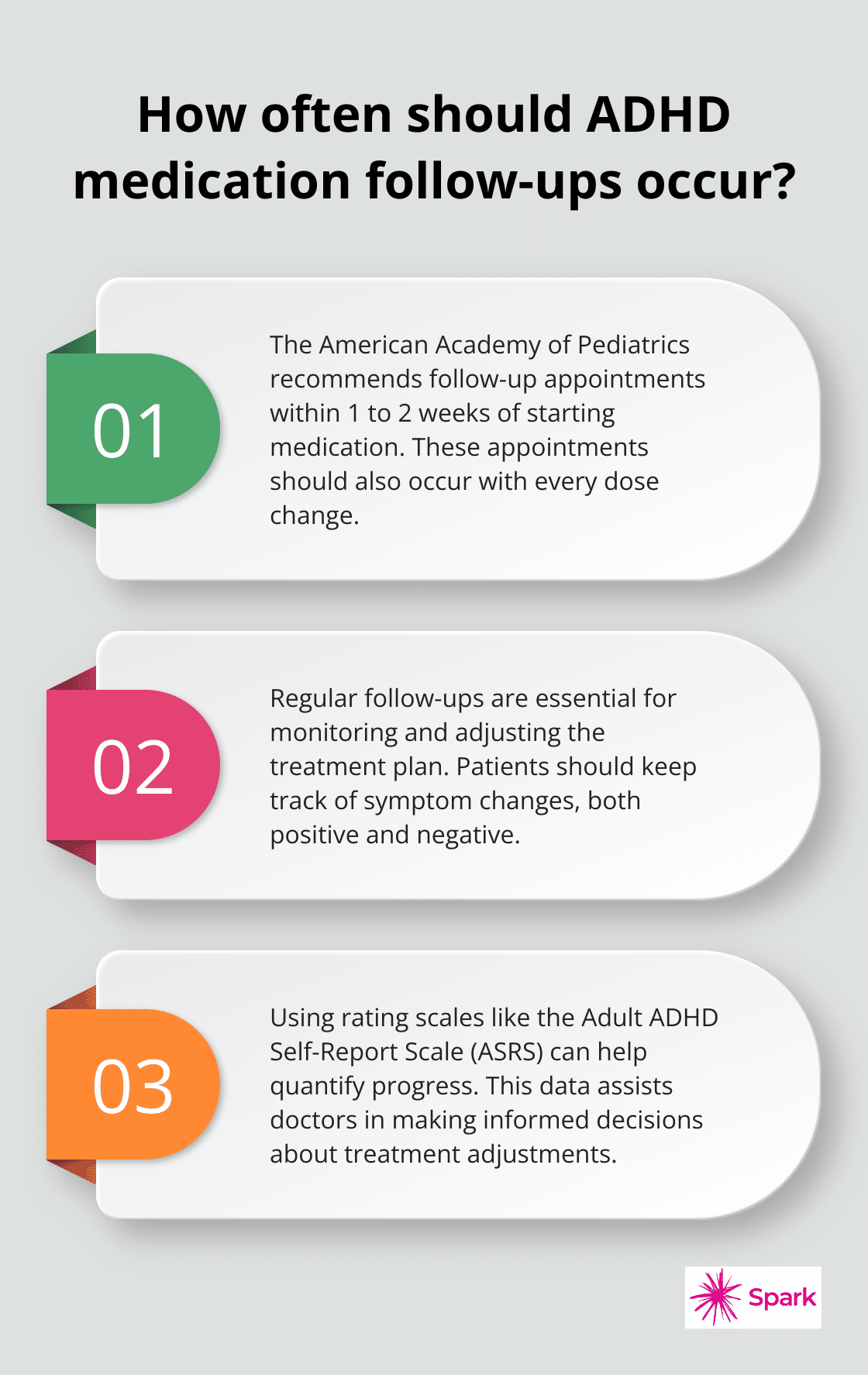 How often should ADHD medication follow-ups occur?

01

The American Academy of Pediatrics recommends follow-up appointments within 1 to 2 weeks of starting medication. These appointments should also occur with every dose change.

02

Regular follow-ups are essential for monitoring and adjusting the treatment plan. Patients should keep track of symptom changes, both positive and negative.

03

Using rating scales like the Adult ADHD Self-Report Scale (ASRS) can help quantify progress. This data assists doctors in making informed decisions about treatment adjustments.

Spark