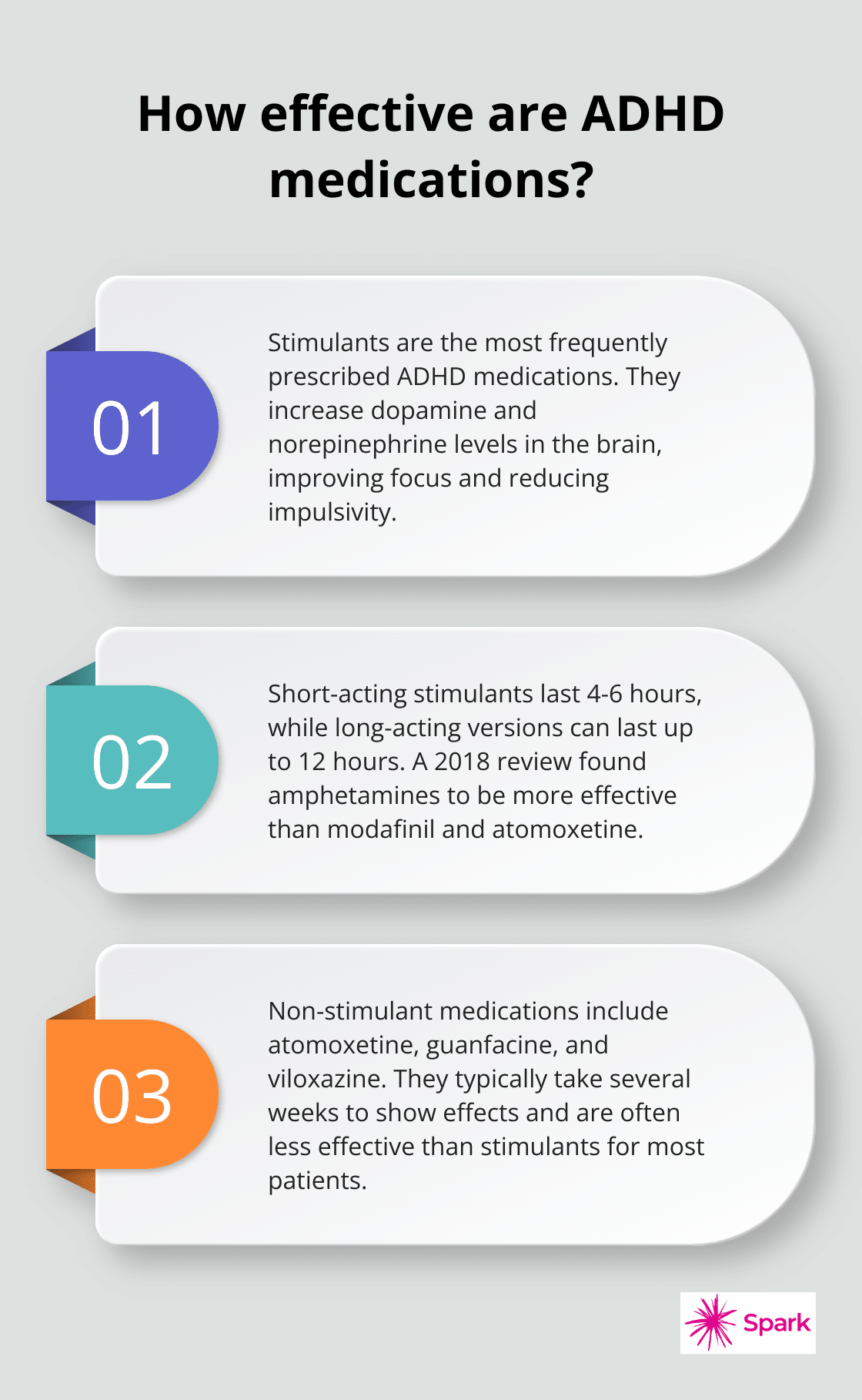 How effective are ADHD medications?

01

Stimulants are the most frequently prescribed ADHD medications. They increase dopamine and norepinephrine levels in the brain, improving focus and reducing impulsivity.

02

Short-acting stimulants last 4-6 hours, while long-acting versions can last up to 12 hours. A 2018 review found amphetamines to be more effective than modafinil and atomoxetine.

03

Non-stimulant medications include atomoxetine, guanfacine, and viloxazine. They typically take several weeks to show effects and are often less effective than stimulants for most patients.

Spark