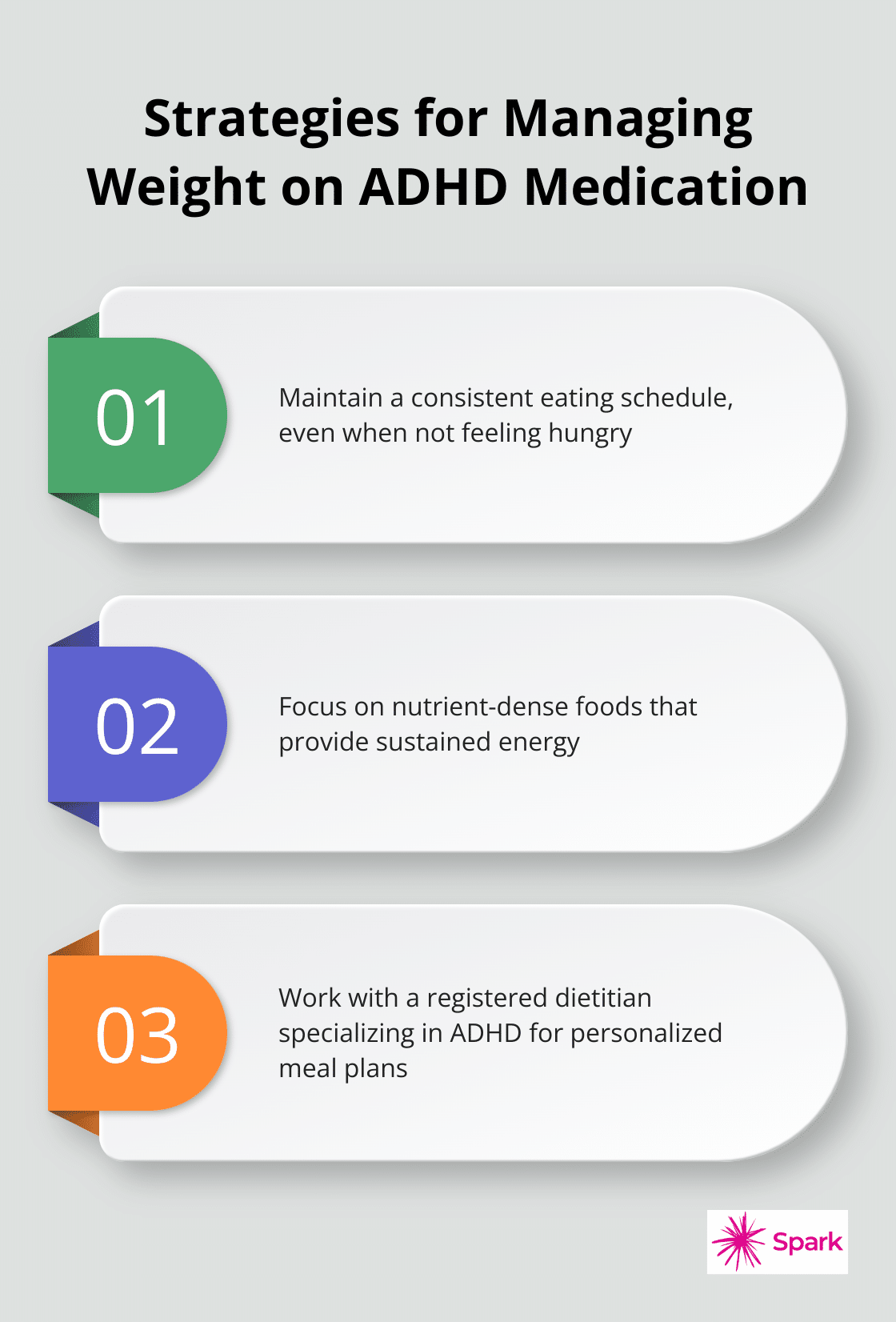 Strategies for Managing Weight on ADHD Medication

01

Maintain a consistent eating schedule, even when not feeling hungry

02

Focus on nutrient-dense foods that provide sustained energy

03

Work with a registered dietitian specializing in ADHD for personalized meal plans

Spark