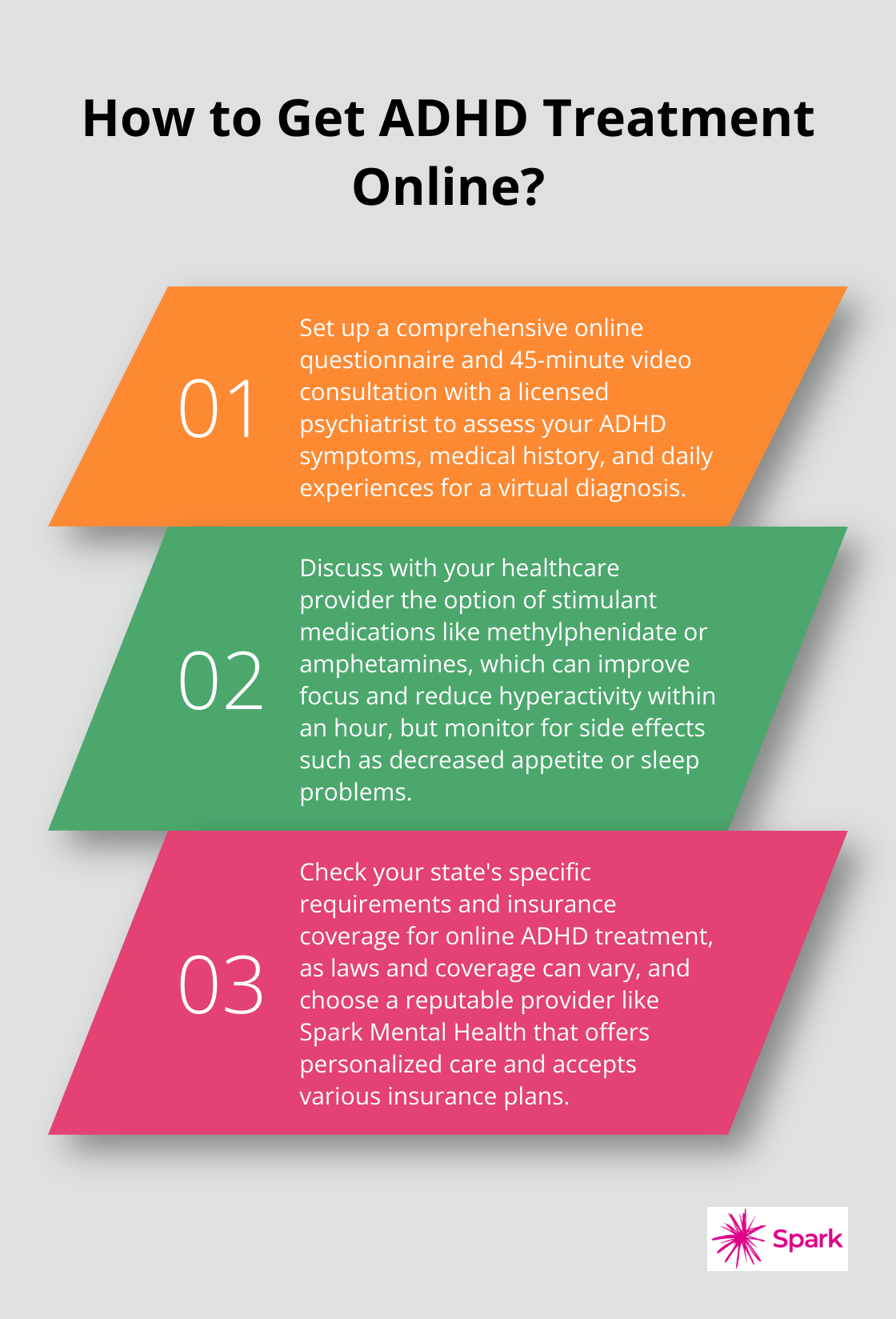 How to Get ADHD Treatment Online?

01

Set up a comprehensive online questionnaire and 45-minute video consultation with a licensed psychiatrist to assess your ADHD symptoms, medical history, and daily experiences for a virtual diagnosis.

02

Discuss with your healthcare provider the option of stimulant medications like methylphenidate or amphetamines, which can improve focus and reduce hyperactivity within an hour, but monitor for side effects such as decreased appetite or sleep problems.

03

Check your state's specific requirements and insurance coverage for online ADHD treatment, as laws and coverage can vary, and choose a reputable provider like Spark Mental Health that offers personalized care and accepts various insurance plans.

Spark